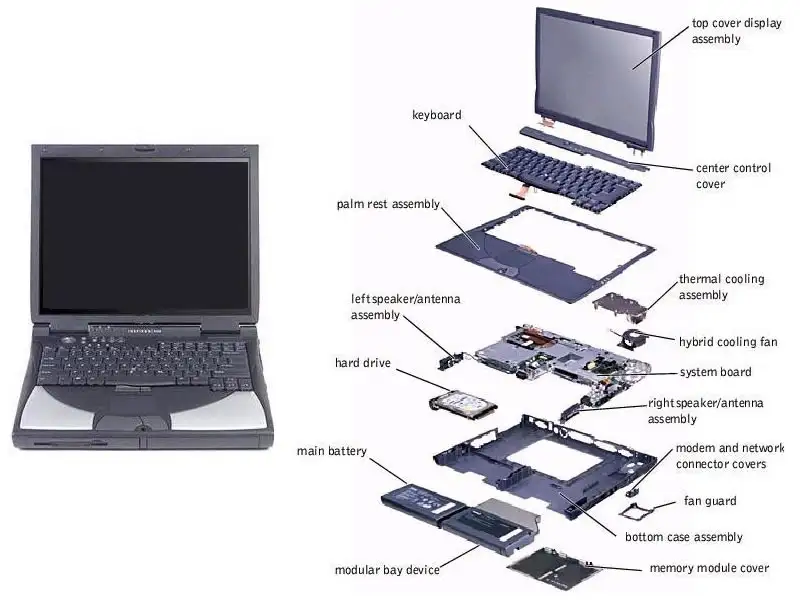 top cover display assembly

keyboard

center control cover

palm rest assembly

thermal cooling assembly

left speaker/antenna assembly

hybrid cooling fan

hard drive

system board

right speaker/antenna assembly

main battery

modem and network connector covers

fan guard

bottom case assembly

modular bay device

memory module cover